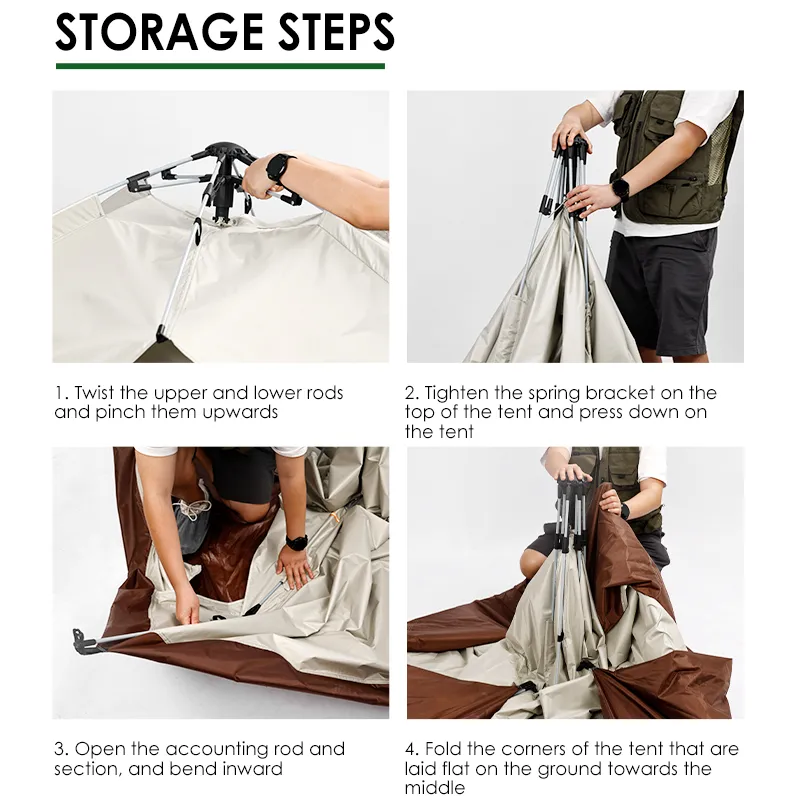 STORAGE STEPS

1. Twist the upper and lower rods and pinch them upwards

2. Tighten the spring bracket on the top of the tent and press down on the tent

3. Open the accounting rod and section, and bend inward

4. Fold the corners of the tent that are laid flat on the ground towards the middle